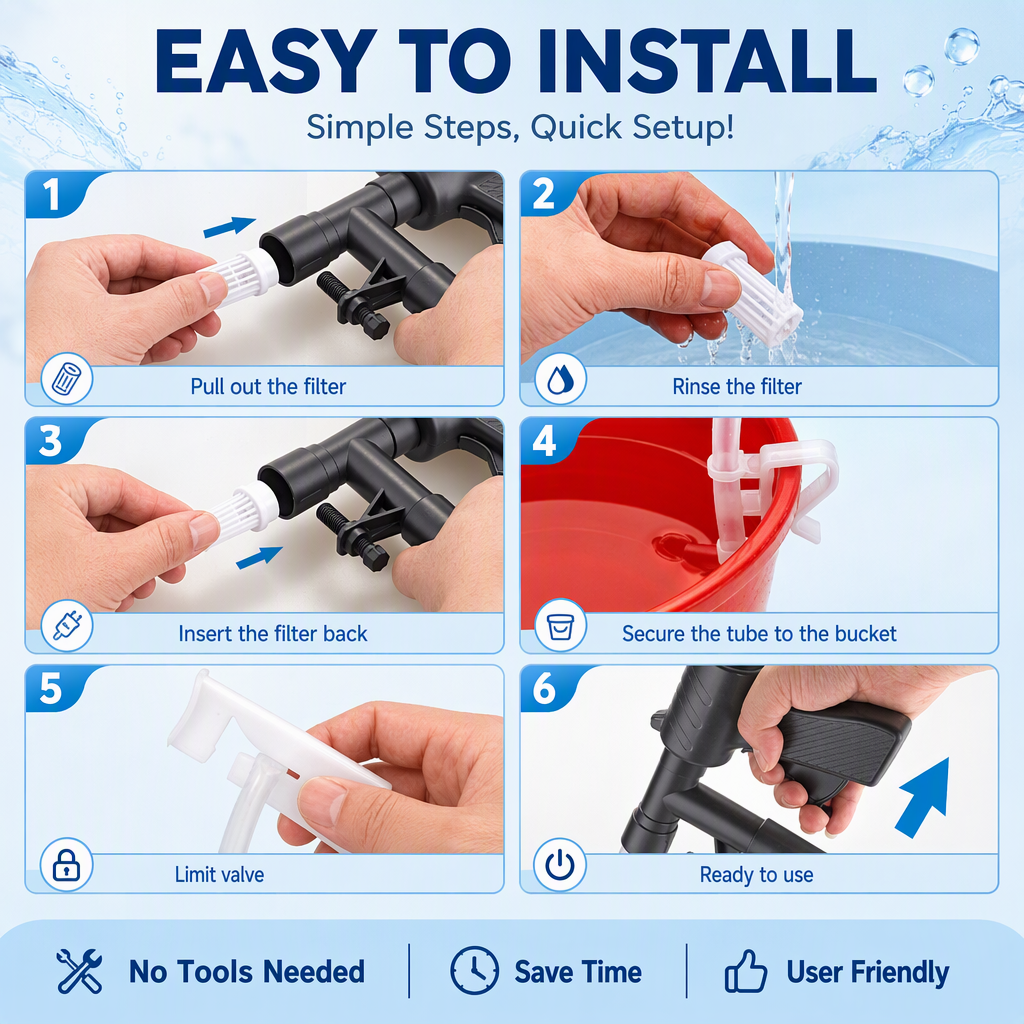 EASY TO INSTALL

Simple Steps, Quick Setup!

1

Pull out the filter

2

Rinse the filter

3

Insert the filter back

4

Secure the tube to the bucket

5

Limit valve

6

Ready to use

No Tools Needed

Save Time

User Friendly